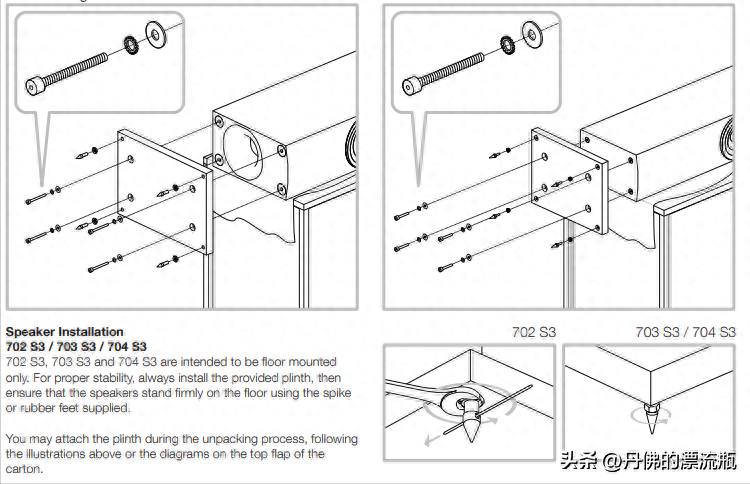 Speaker Installation
702 S3 / 703 S3 / 704 S3
702 S3, 703 S3 and 704 S3 are intended to be floor mounted only. For proper stability, always install the provided plinth, then ensure that the speakers stand firmly on the floor using the spike or rubber feet supplied.

You may attach the plinth during the unpacking process, following the illustrations above or the diagrams on the top flap of the carton.

702 S3

703 S3 / 704 S3

头条 @丹佛的漂流瓶